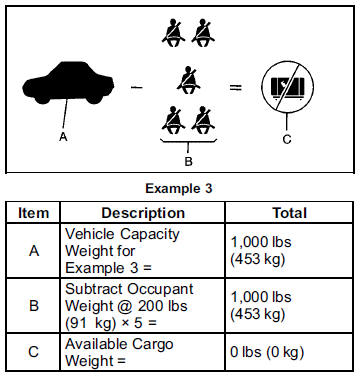 A

B

C

Example 3

| Item | Description | Total |
|---|---|---|
| A | Vehicle Capacity Weight for Example 3 = | 1,000 lbs (453 kg) |
| B | Subtract Occupant Weight @ 200 lbs (91 kg) × 5 = | 1,000 lbs (453 kg) |
| C | Available Cargo Weight = | 0 lbs (0 kg) |