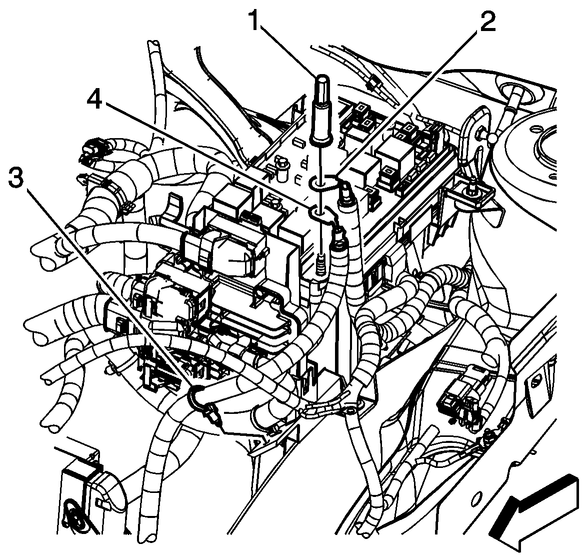 1
2
4
3