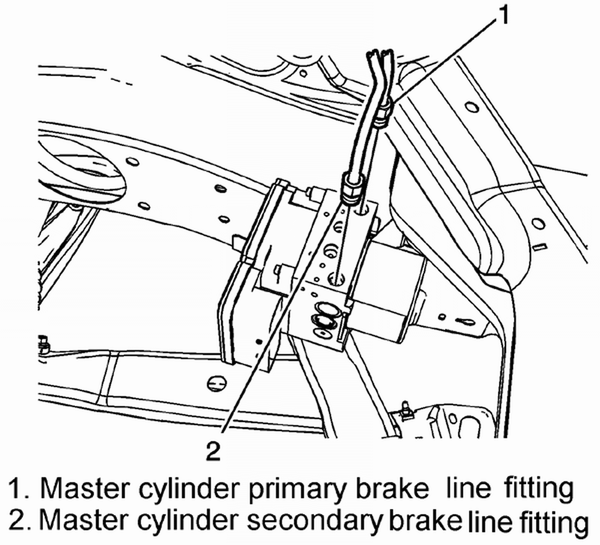 1

2

1. Master cylinder primary brake line fitting
2. Master cylinder secondary brake line fitting