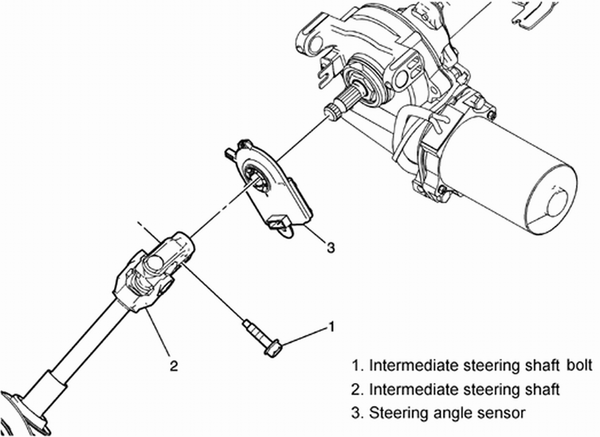 3

1

2

1. Intermediate steering shaft bolt
2. Intermediate steering shaft
3. Steering angle sensor