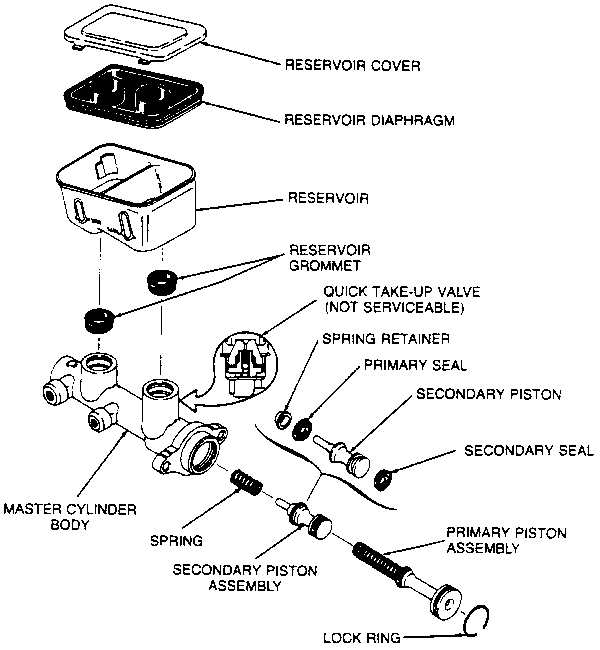 RESERVOIR COVER

RESERVOIR DIAPHRAGM

RESERVOIR

RESERVOIR GROMMET

QUICK TAKE-UP VALVE (NOT SERVICEABLE)

SPRING RETAINER

PRIMARY SEAL

SECONDARY PISTON

SECONDARY SEAL

MASTER CYLINDER BODY

SPRING

SECONDARY PISTON ASSEMBLY

PRIMARY PISTON ASSEMBLY

LOCK RING