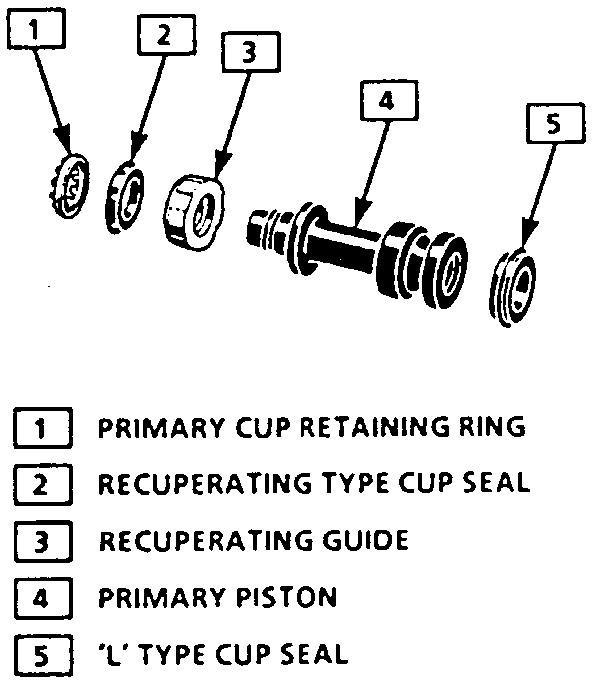 1
2
3
4
5

1 PRIMARY CUP RETAINING RING
2 RECUPERATING TYPE CUP SEAL
3 RECUPERATING GUIDE
4 PRIMARY PISTON
5 'L' TYPE CUP SEAL