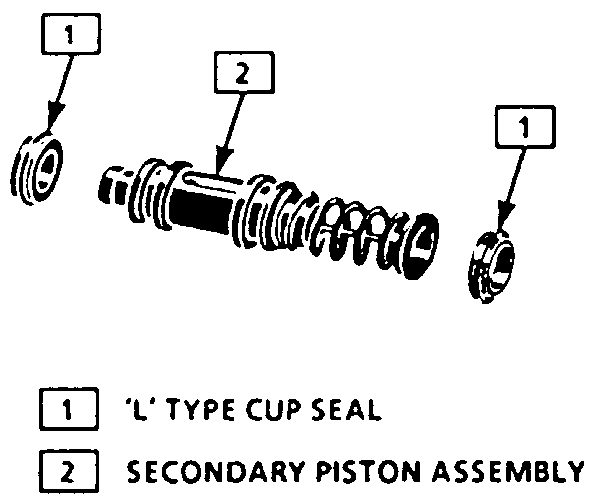 1

2

1

1 'L' TYPE CUP SEAL

2 SECONDARY PISTON ASSEMBLY