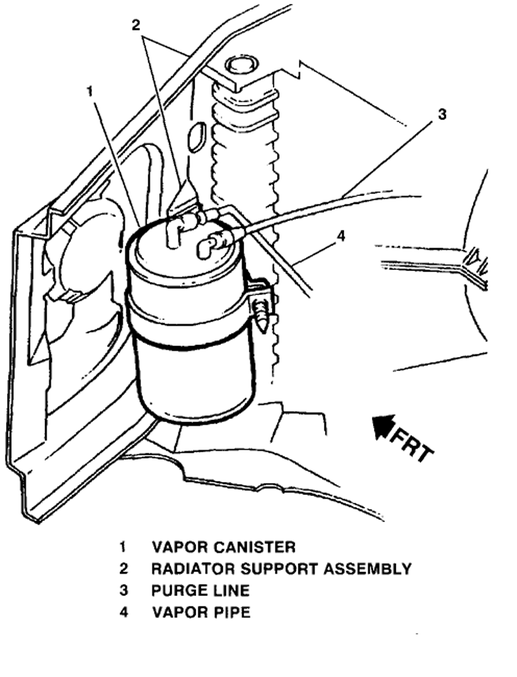 2
1
3
4
FRT

1 VAPOR CANISTER
2 RADIATOR SUPPORT ASSEMBLY
3 PURGE LINE
4 VAPOR PIPE