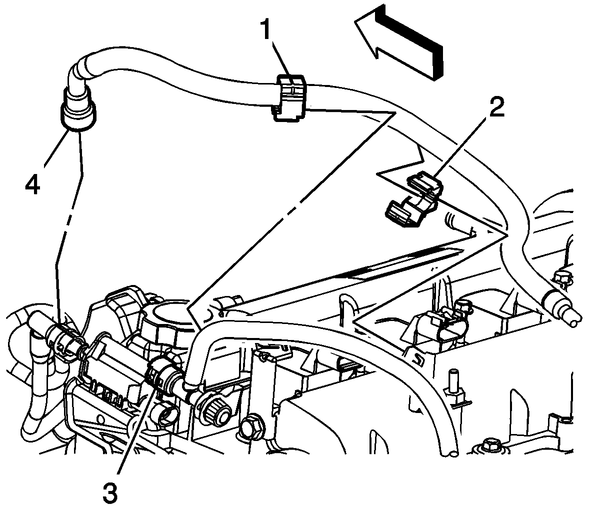 1
2
4
3