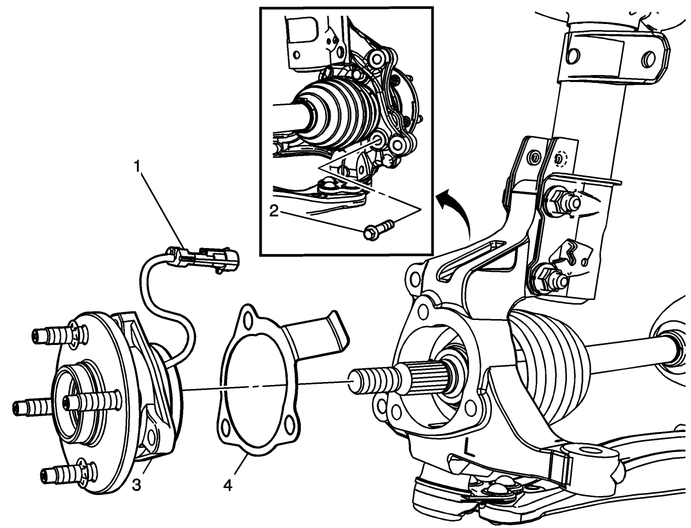 1
2
3
4