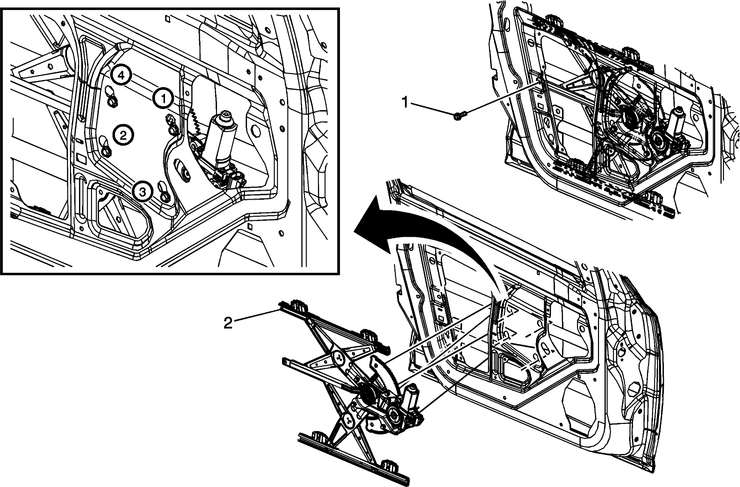 4
1
2
3
1
2